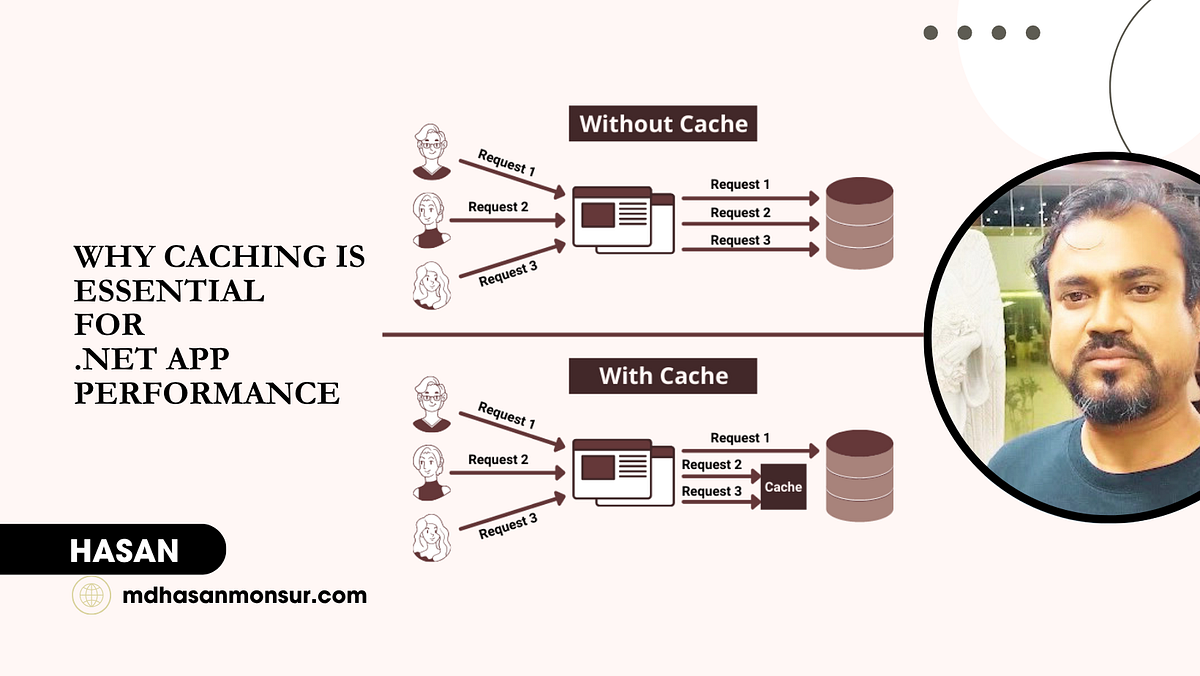 WHY CACHING IS ESSENTIAL FOR .NET APP PERFORMANCE

Without Cache

Request 1
Request 2
Request 3

Request 1
Request 2
Request 3

With Cache

Request 1
Request 2
Request 3

Request 1
Request 2
Request 3
Cache

HASAN

mdhasanmonsur.com